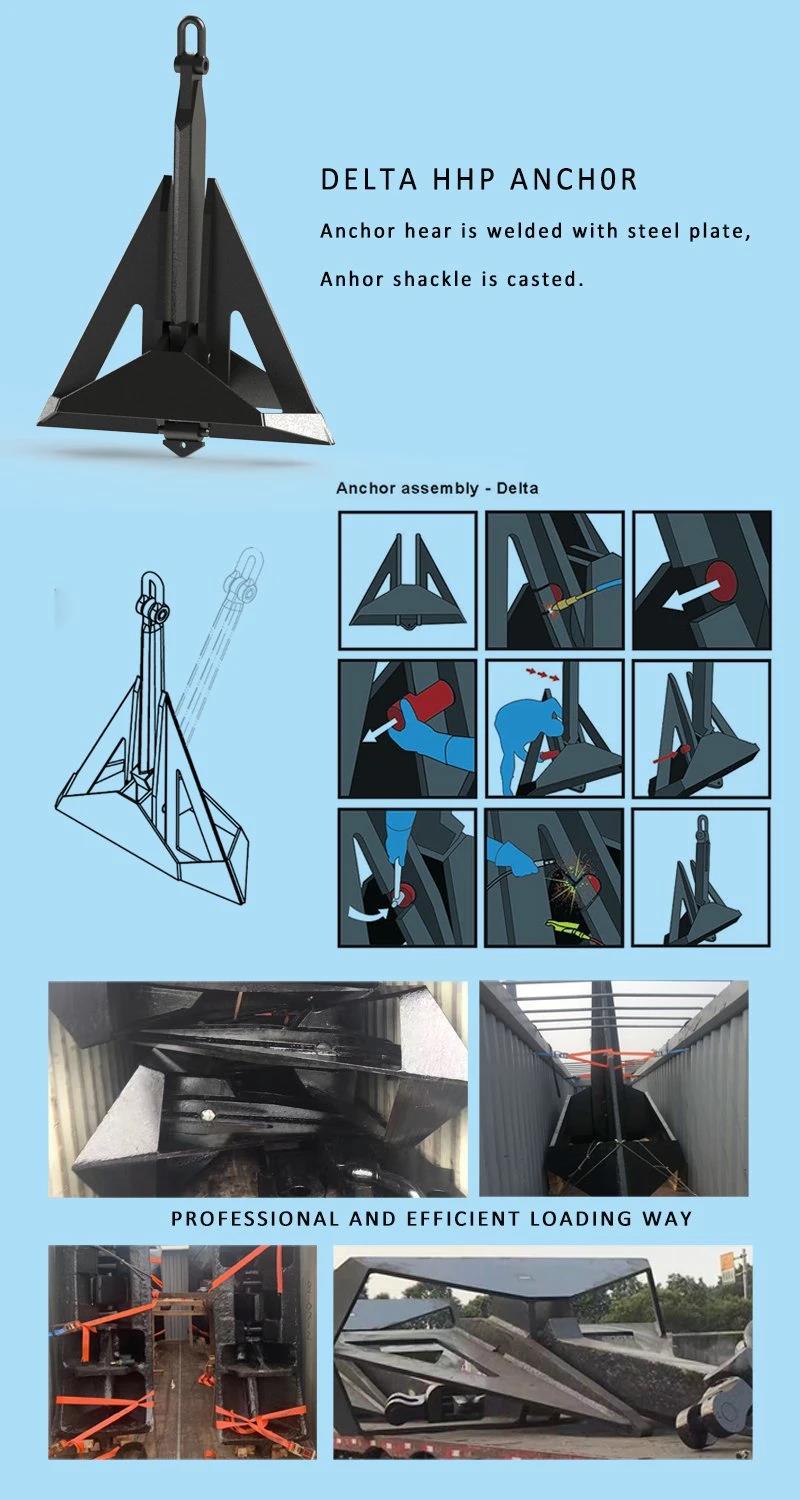 DELTA HHP ANCHOR

Anchor hear is welded with steel plate,

Anhor shackle is casted.

Anchor assembly - Delta

PROFESSIONAL AND EFFICIENT LOADING WAY